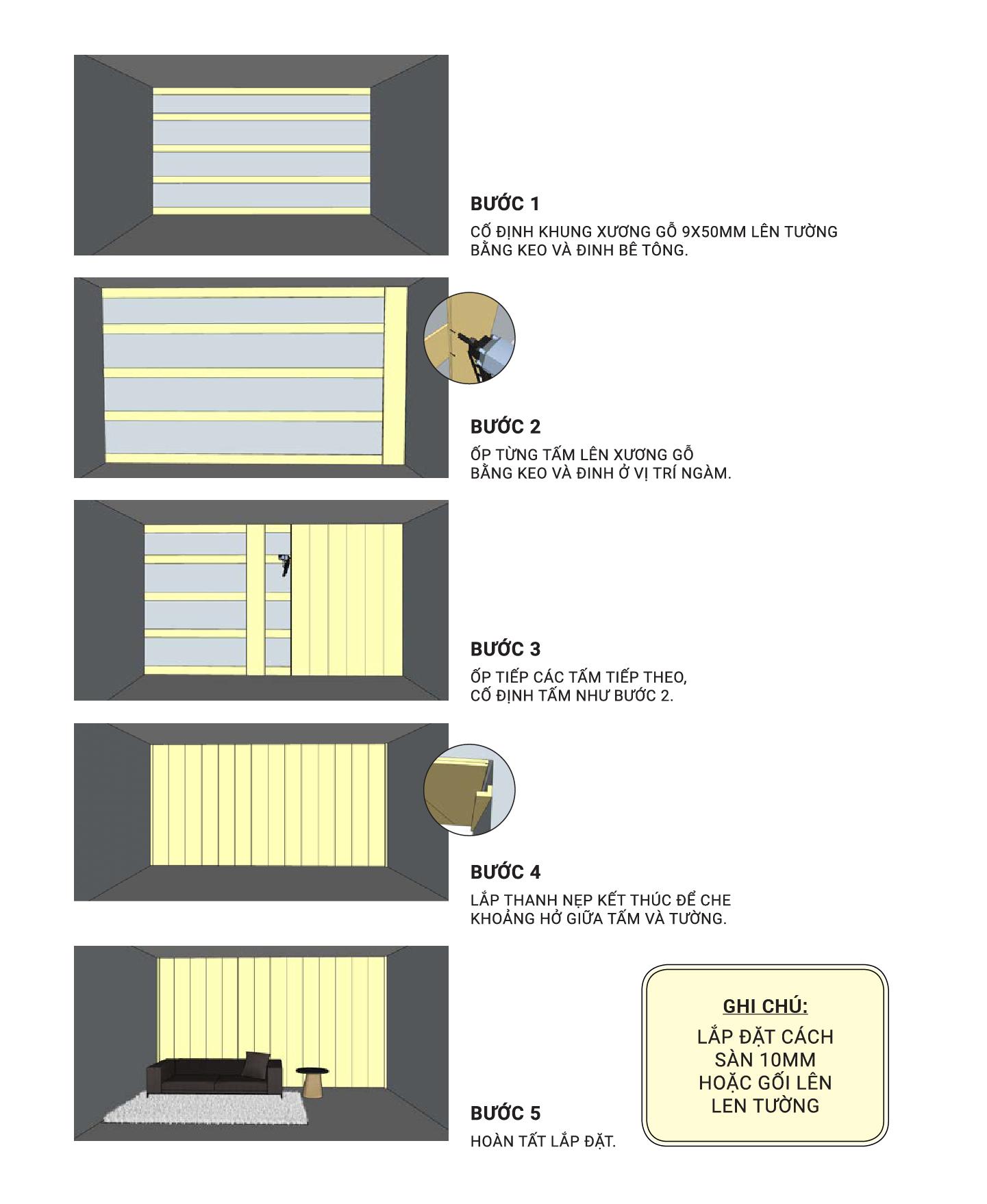 BƯỚC 1

CỐ ĐỊNH KHUNG XƯƠNG GỖ 9X50MM LÊN TƯỜNG BẰNG KEO VÀ ĐINH BÊ TÔNG.

BƯỚC 2

ỐP TỪNG TẤM LÊN XƯƠNG GỖ BẰNG KEO VÀ ĐINH Ở VỊ TRÍ NGÀM.

BƯỚC 3

ỐP TIẾP CÁC TẤM TIẾP THEO, CỐ ĐỊNH TẤM NHƯ BƯỚC 2.

BƯỚC 4

LẮP THANH NẸP KẾT THÚC ĐỂ CHE KHOẢNG HỞ GIỮA TẤM VÀ TƯỜNG.

BƯỚC 5

HOÀN TẤT LẮP ĐẶT.

GHI CHÚ:

LẮP ĐẶT CÁCH SÀN 10MM HOẶC GỐI LÊN LEN TƯỜNG